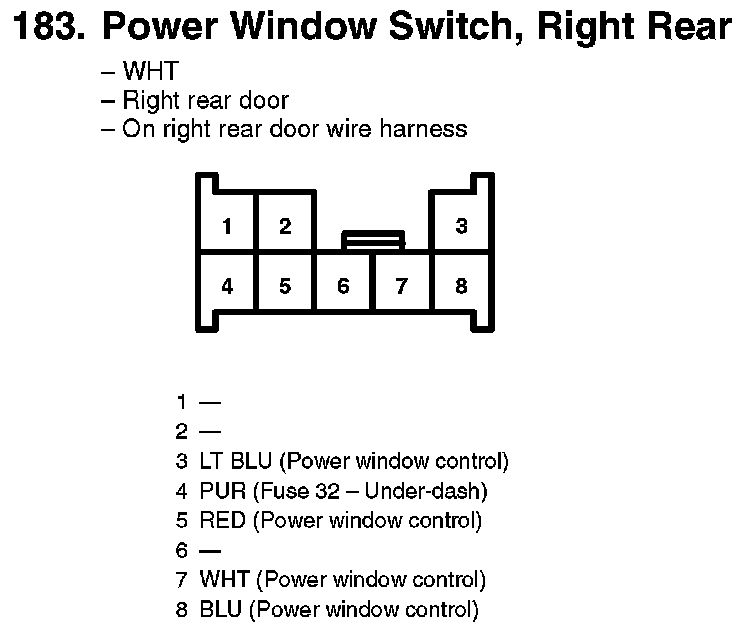 183. Power Window Switch, Right Rear

– WHT
– Right rear door
– On right rear door wire harness

1
2
3
4
5
6
7
8

1 —
2 —
3 LT BLU (Power window control)
4 PUR (Fuse 32 – Under-dash)
5 RED (Power window control)
6 —
7 WHT (Power window control)
8 BLU (Power window control)