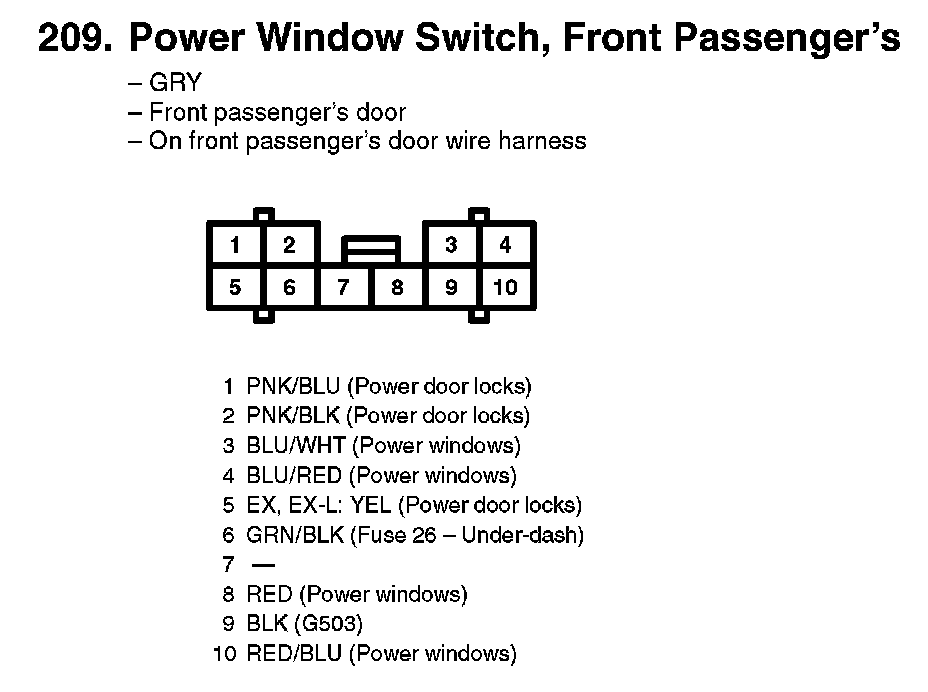 209. Power Window Switch, Front Passenger's

– GRY
– Front passenger's door
– On front passenger's door wire harness

1 2 3 4
5 6 7 8 9 10

1 PNK/BLU (Power door locks)
2 PNK/BLK (Power door locks)
3 BLU/WHT (Power windows)
4 BLU/RED (Power windows)
5 EX, EX-L: YEL (Power door locks)
6 GRN/BLK (Fuse 26 – Under-dash)
7 —
8 RED (Power windows)
9 BLK (G503)
10 RED/BLU (Power windows)