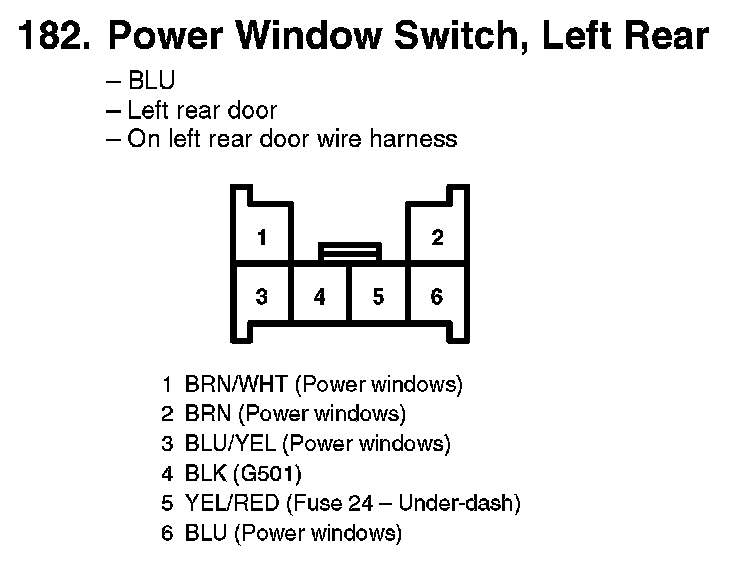 182. Power Window Switch, Left Rear

– BLU
– Left rear door
– On left rear door wire harness

1
2
3
4
5
6

1 BRN/WHT (Power windows)
2 BRN (Power windows)
3 BLU/YEL (Power windows)
4 BLK (G501)
5 YEL/RED (Fuse 24 – Under-dash)
6 BLU (Power windows)