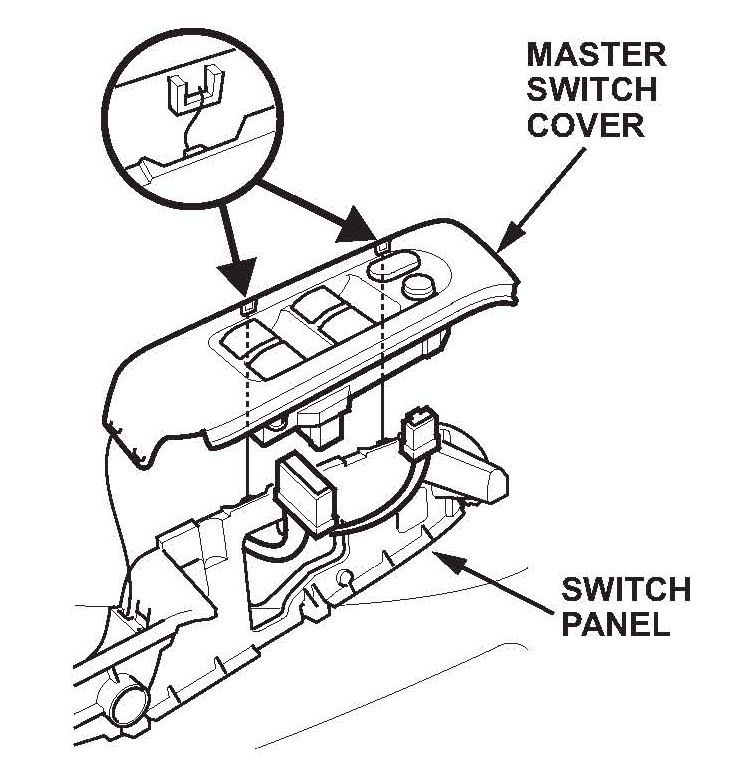 MASTER SWITCH COVER

SWITCH PANEL