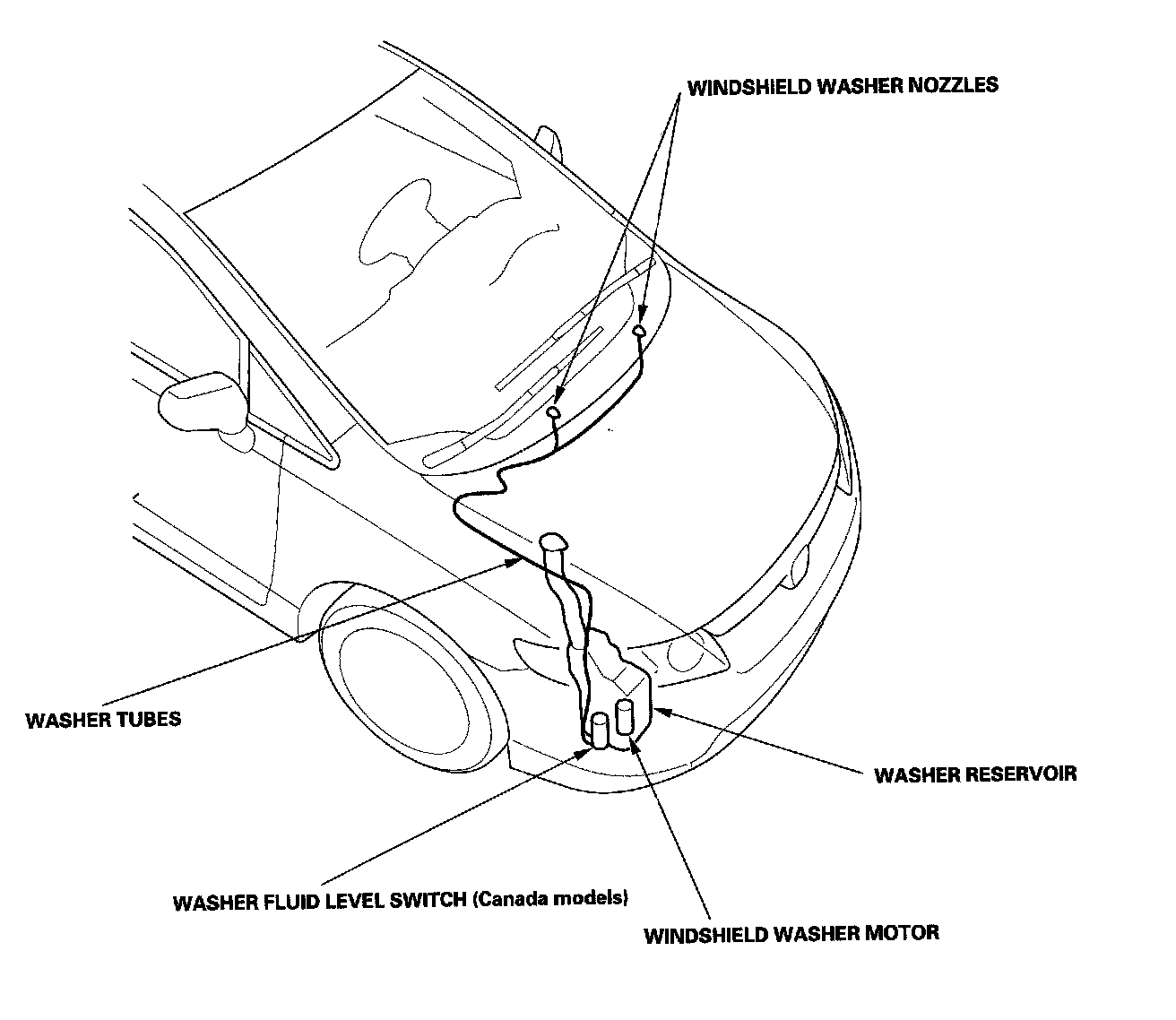 WINDSHIELD WASHER NOZZLES

WASHER TUBES

WASHER RESERVOIR

WASHER FLUID LEVEL SWITCH (Canada models)

WINDSHIELD WASHER MOTOR