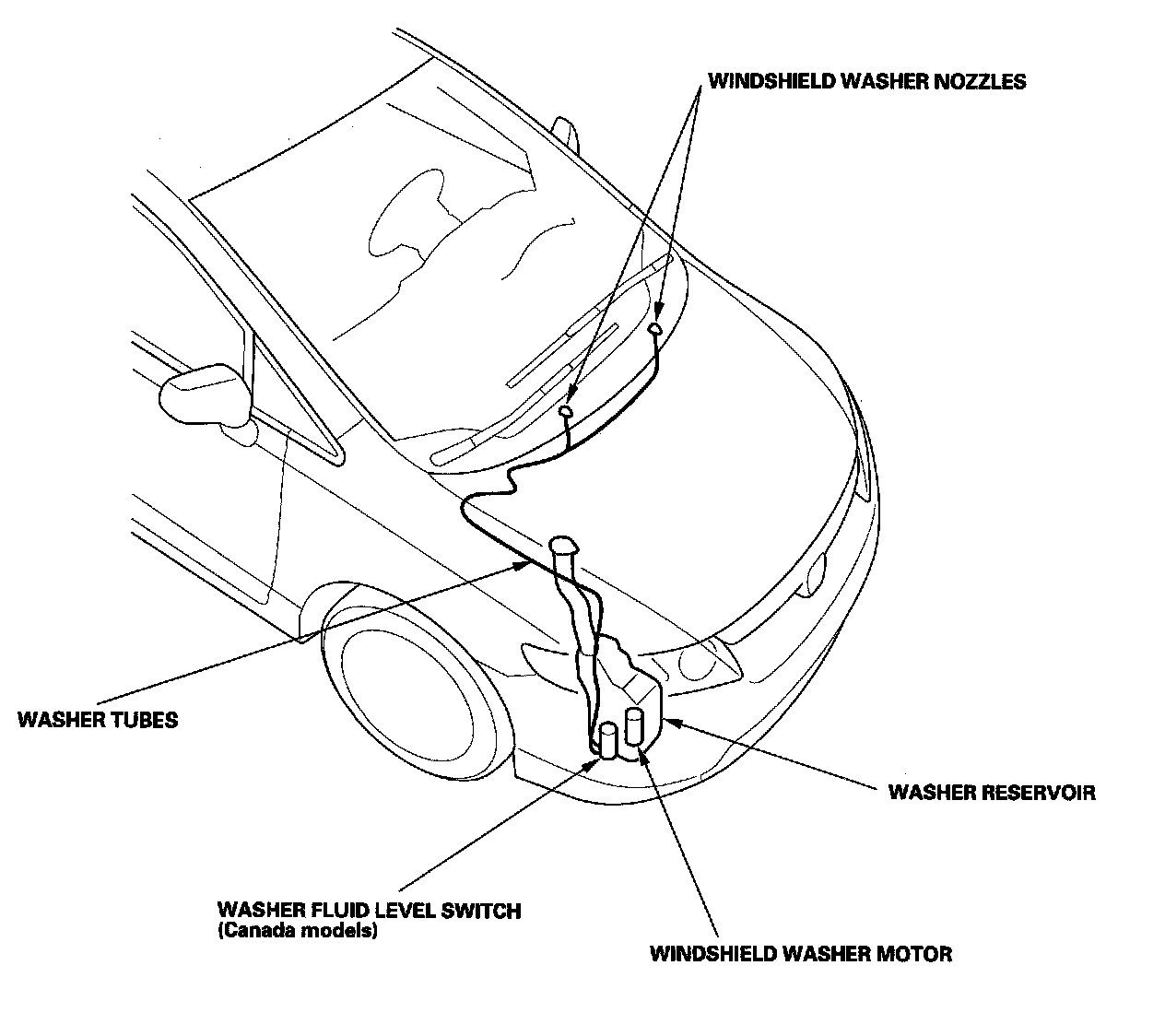 WINDSHIELD WASHER NOZZLES

WASHER TUBES

WASHER RESERVOIR

WASHER FLUID LEVEL SWITCH
(Canada models)

WINDSHIELD WASHER MOTOR