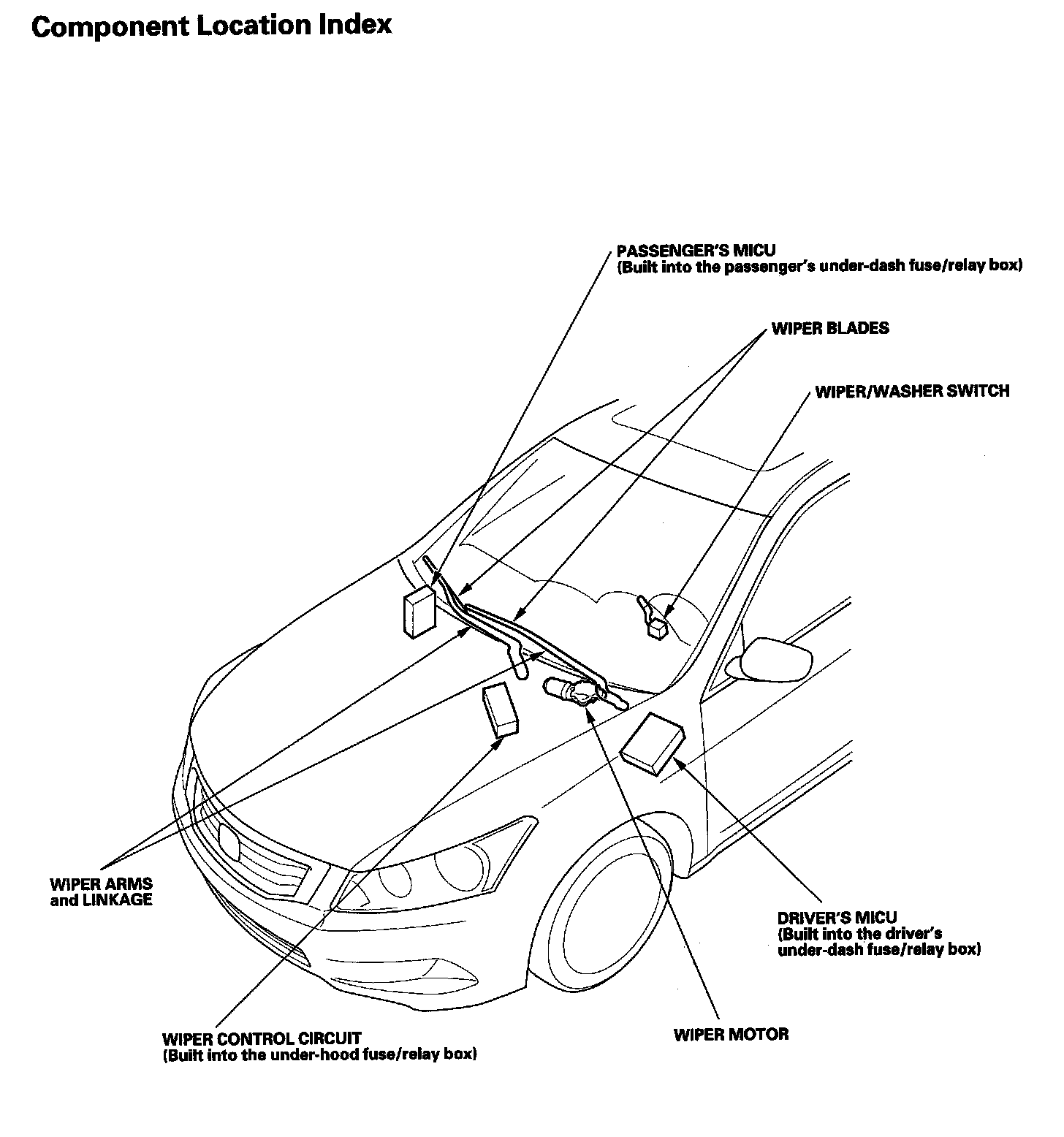 Component Location Index

PASSENGER'S MICU
(Built into the passenger's under-dash fuse/relay box)

WIPER BLADES

WIPER/WASHER SWITCH

WIPER ARMS
and LINKAGE

DRIVER'S MICU
(Built into the driver's
under-dash fuse/relay box)

WIPER CONTROL CIRCUIT
(Built into the under-hood fuse/relay box)

WIPER MOTOR