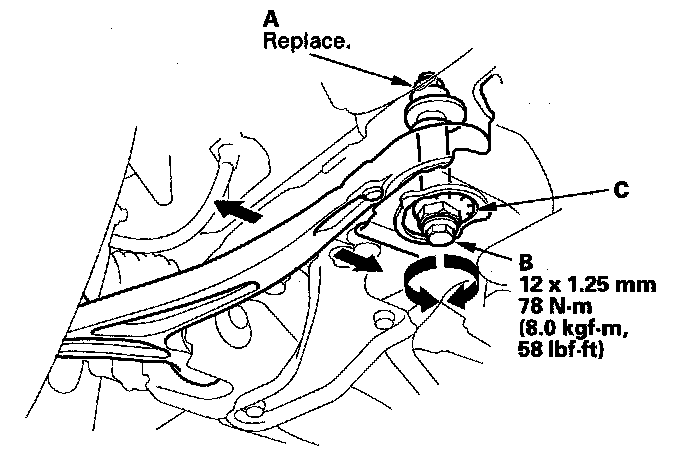 A
Replace.

C

B
12 x 1.25 mm
78 N·m
(8.0 kgf·m,
58 lbf·ft)