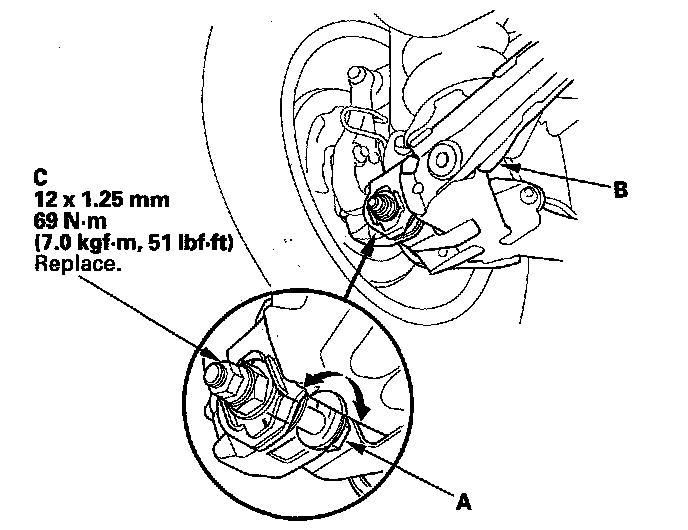 C
12 x 1.25 mm
69 N·m
(7.0 kgf·m, 51 lbf·ft)
Replace.

B

A