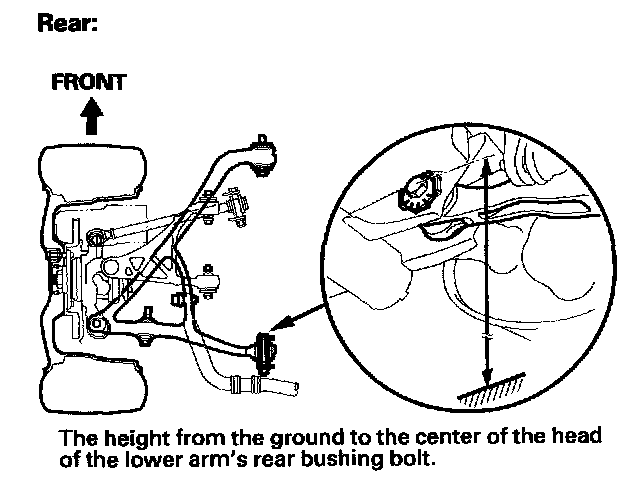 Rear:

FRONT

The height from the ground to the center of the head of the lower arm's rear bushing bolt.