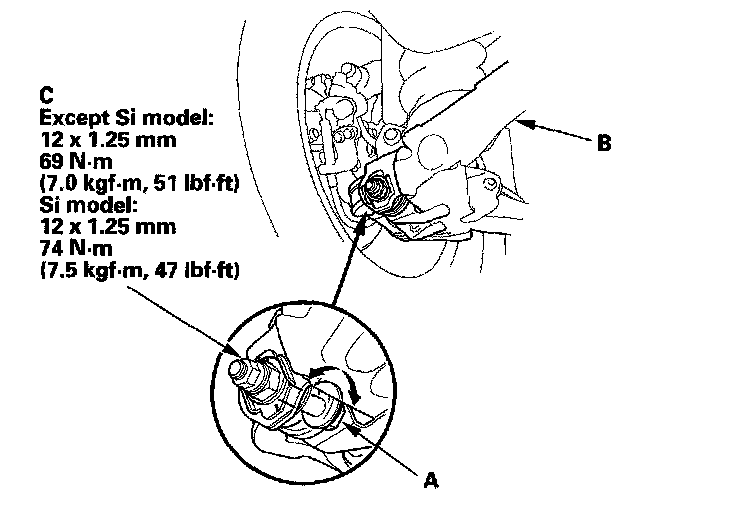 C
Except Si model:
12 x 1.25 mm
69 N·m
(7.0 kgf·m, 51 lbf·ft)
Si model:
12 x 1.25 mm
74 N·m
(7.5 kgf·m, 47 lbf·ft)

B

A