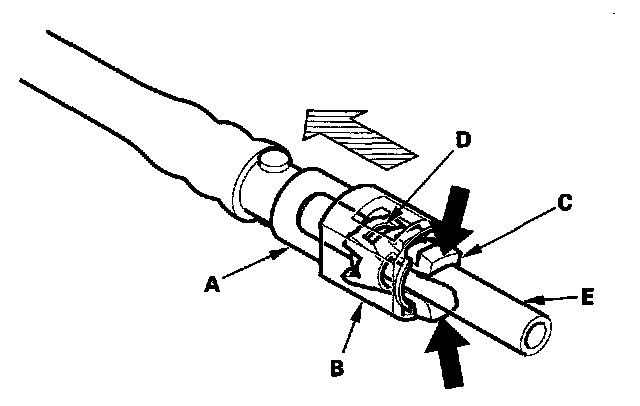 D
C
A
E
B