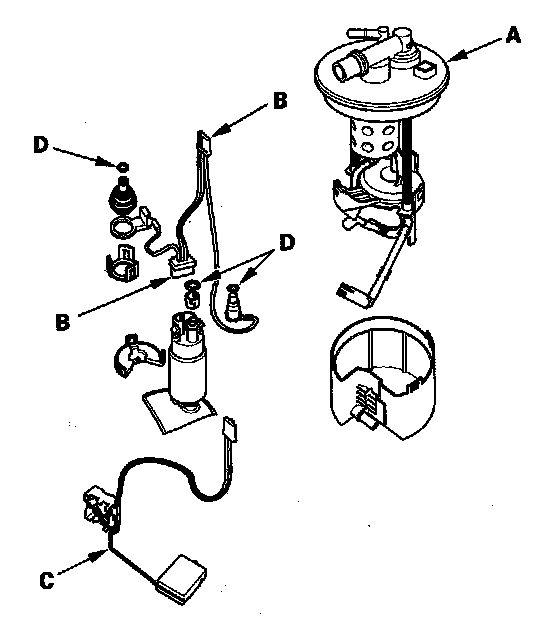 A
B
D
D
B
C