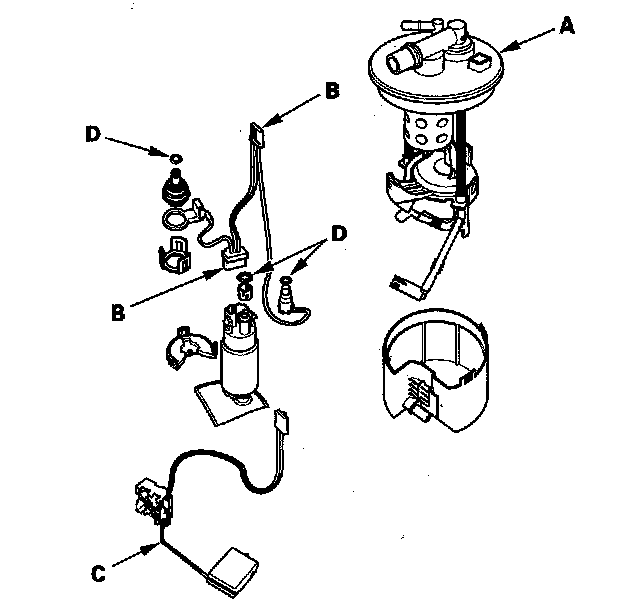 A
B
D
D
B
C