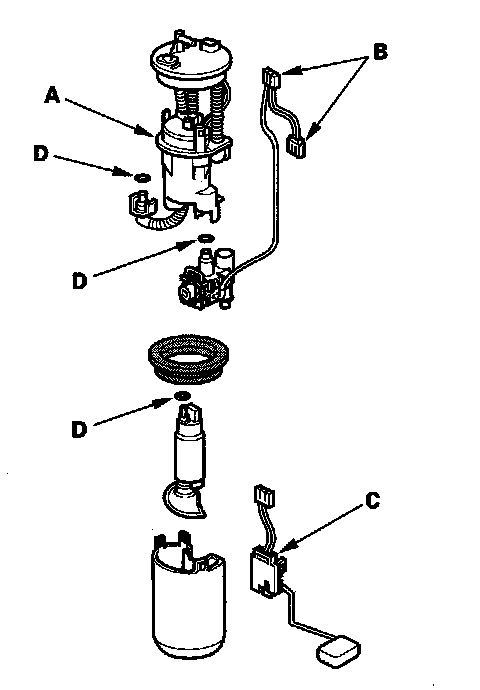 B
A
D
D
D
C