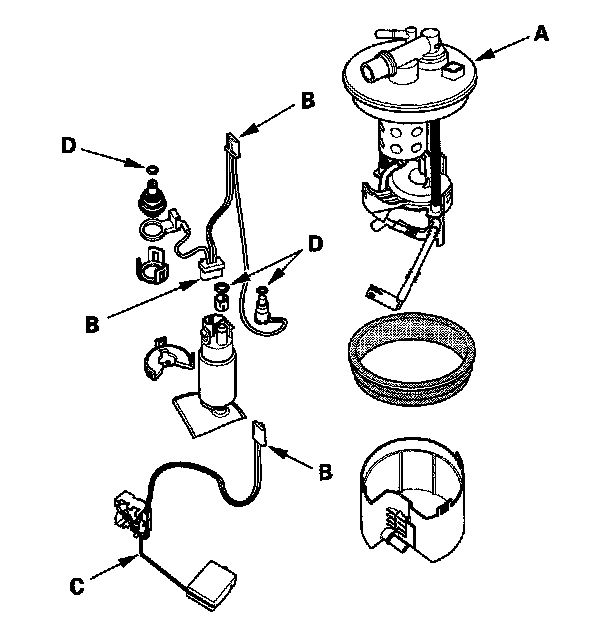 A
B
D
D
B
B
C