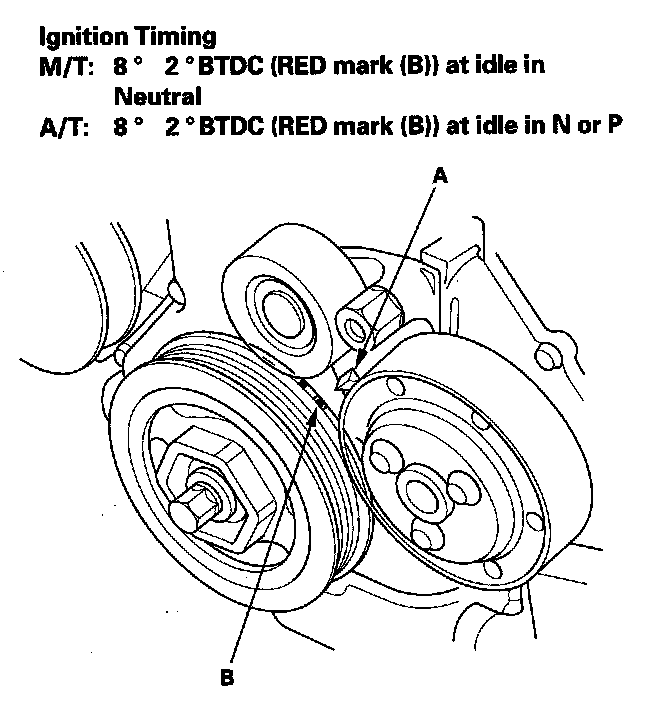 Ignition Timing
M/T: 8 ° 2 ° BTDC (RED mark (B)) at idle in Neutral
A/T: 8 ° 2 ° BTDC (RED mark (B)) at idle in N or P

A

B