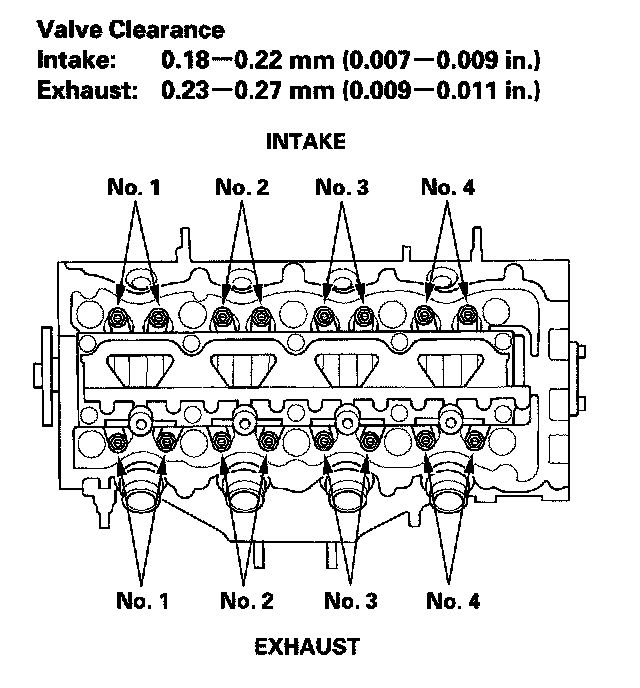 Valve Clearance
Intake: 0.18—0.22 mm (0.007—0.009 in.)
Exhaust: 0.23—0.27 mm (0.009—0.011 in.)

INTAKE

No. 1 No. 2 No. 3 No. 4

No. 1 No. 2 No. 3 No. 4

EXHAUST