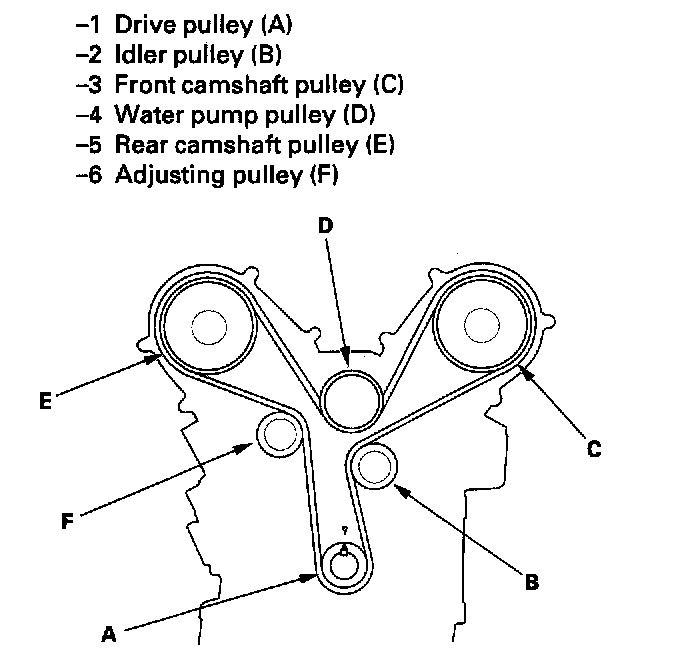 –1 Drive pulley (A)
–2 Idler pulley (B)
–3 Front camshaft pulley (C)
–4 Water pump pulley (D)
–5 Rear camshaft pulley (E)
–6 Adjusting pulley (F)

D

E

C

F

B

A