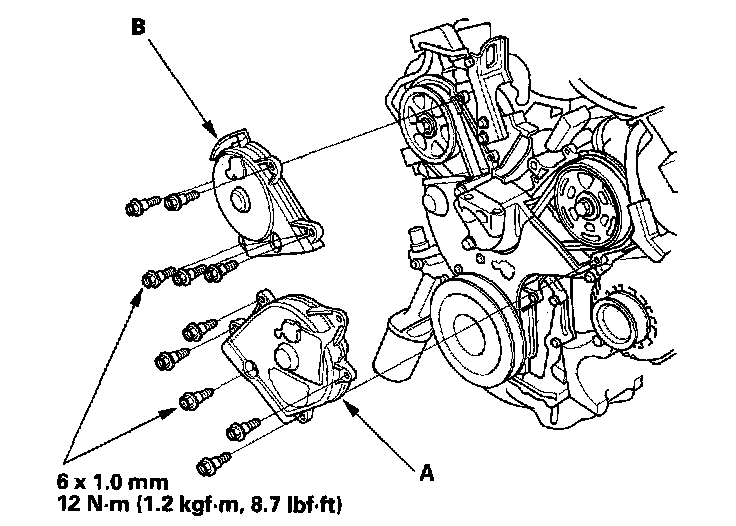 B

A

6 x 1.0 mm
12 N·m (1.2 kgf·m, 8.7 lbf·ft)