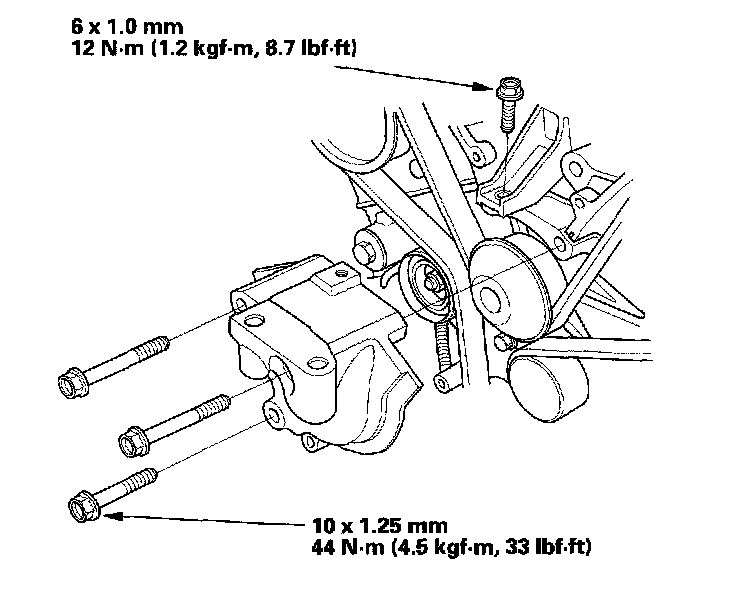 6 x 1.0 mm
12 N·m (1.2 kgf·m, 8.7 lbf·ft)

10 x 1.25 mm
44 N·m (4.5 kgf·m, 33 lbf·ft)