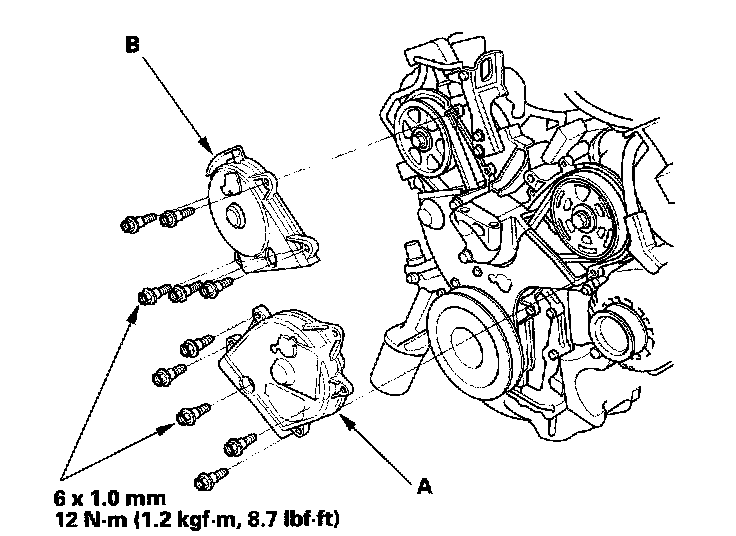 B

A

6 x 1.0 mm
12 N·m (1.2 kgf·m, 8.7 lbf·ft)