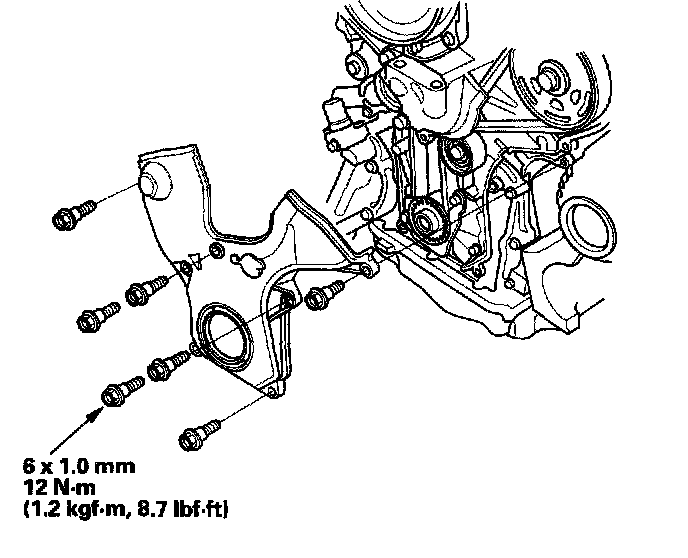 6 x 1.0 mm
12 N·m
(1.2 kgf·m, 8.7 lbf·ft)