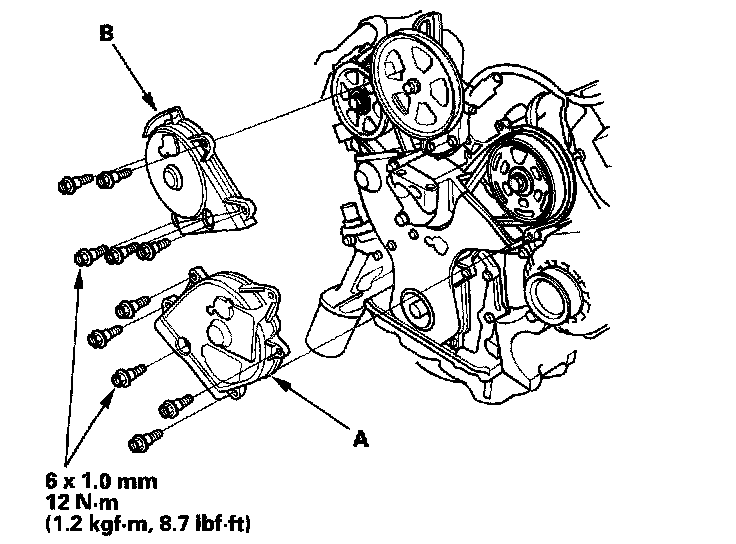 B

A

6 x 1.0 mm
12 N·m
(1.2 kgf·m, 8.7 lbf·ft)