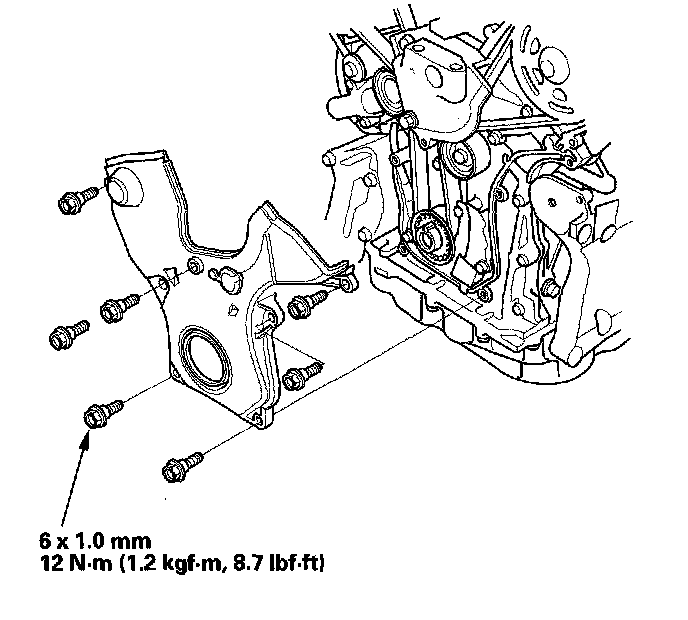 6 x 1.0 mm
12 N·m (1.2 kgf·m, 8.7 lbf·ft)