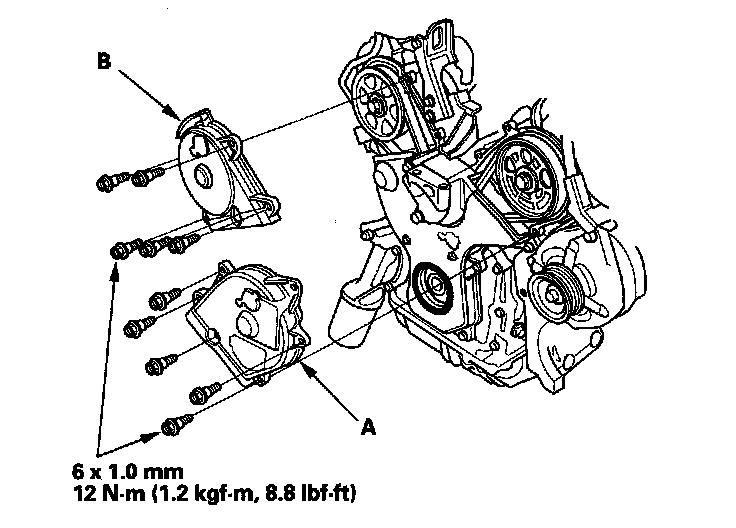 B

A

6 x 1.0 mm
12 N·m (1.2 kgf·m, 8.8 lbf·ft)