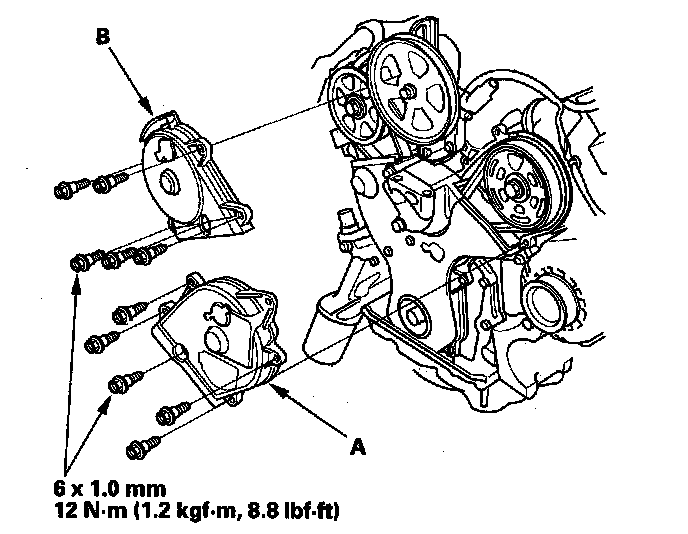 B

A

6 x 1.0 mm
12 N·m (1.2 kgf·m, 8.8 lbf·ft)