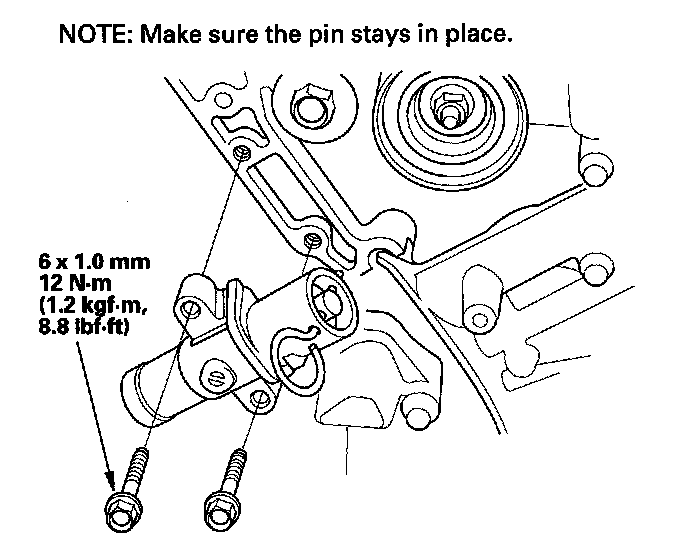 NOTE: Make sure the pin stays in place.

6 x 1.0 mm
12 N·m
(1.2 kgf·m,
8.8 lbf·ft)