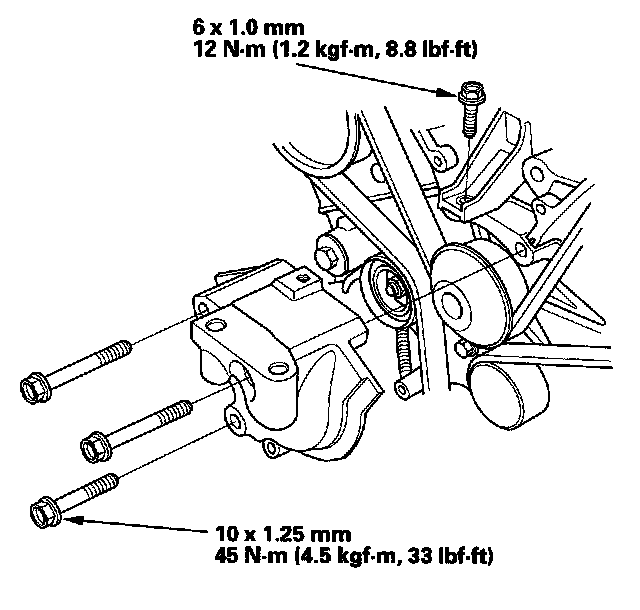 6 x 1.0 mm
12 N·m (1.2 kgf·m, 8.8 lbf·ft)

10 x 1.25 mm
45 N·m (4.5 kgf·m, 33 lbf·ft)