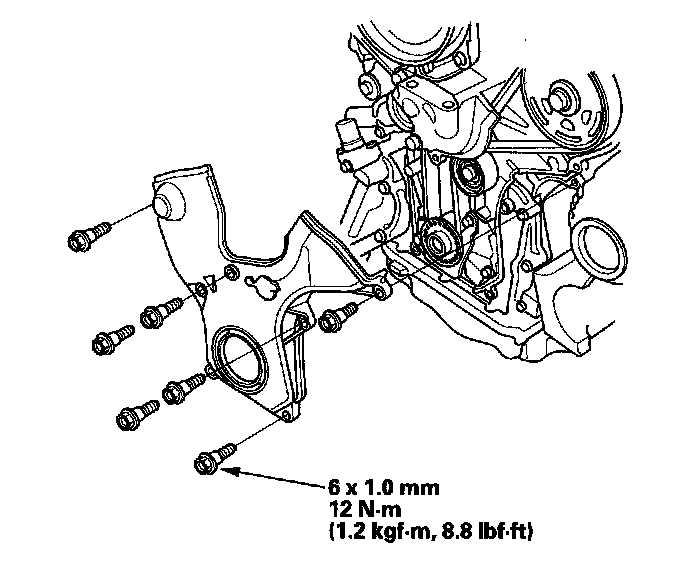 6 x 1.0 mm
12 N·m
(1.2 kgf·m, 8.8 lbf·ft)