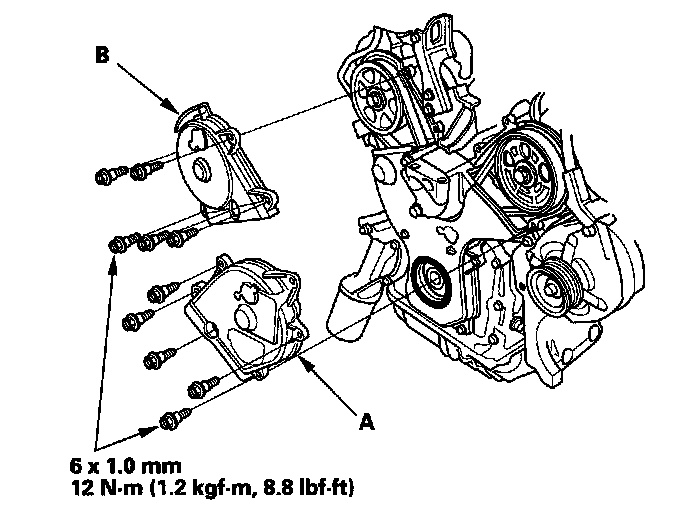 B

A

6 x 1.0 mm
12 N·m (1.2 kgf·m, 8.8 lbf·ft)