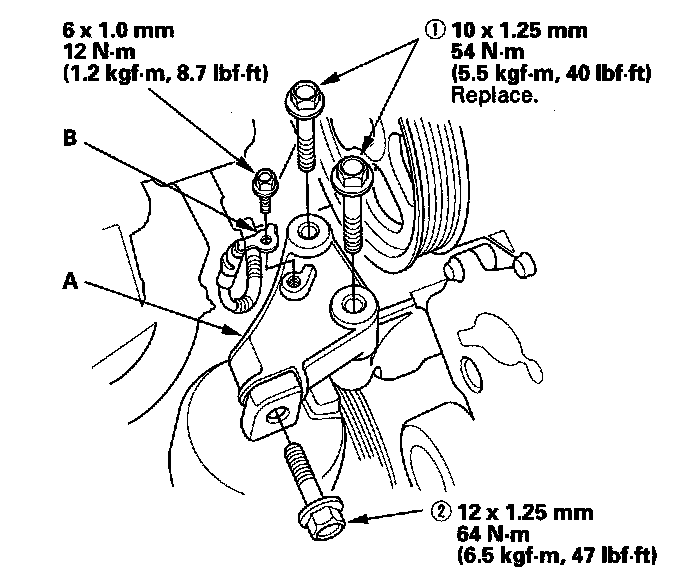 6 x 1.0 mm
12 N·m
(1.2 kgf·m, 8.7 lbf·ft)

① 10 x 1.25 mm
54 N·m
(5.5 kgf·m, 40 lbf·ft)
Replace.

B

A

② 12 x 1.25 mm
64 N·m
(6.5 kgf·m, 47 lbf·ft)