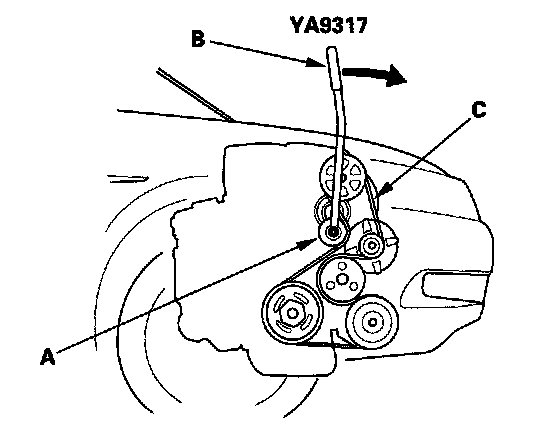 YA9317
B
C
A