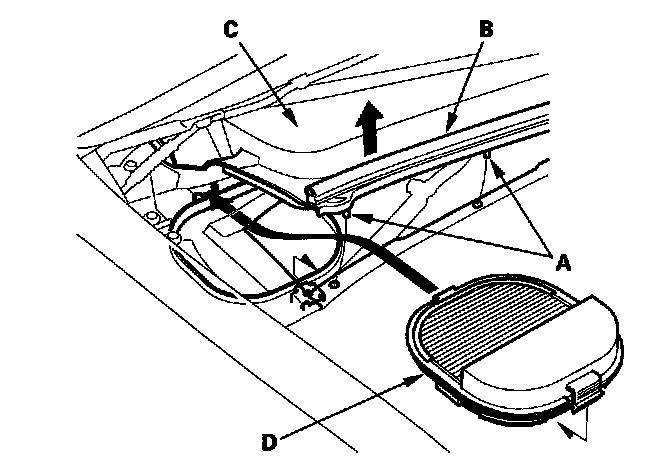 C
B
A
D