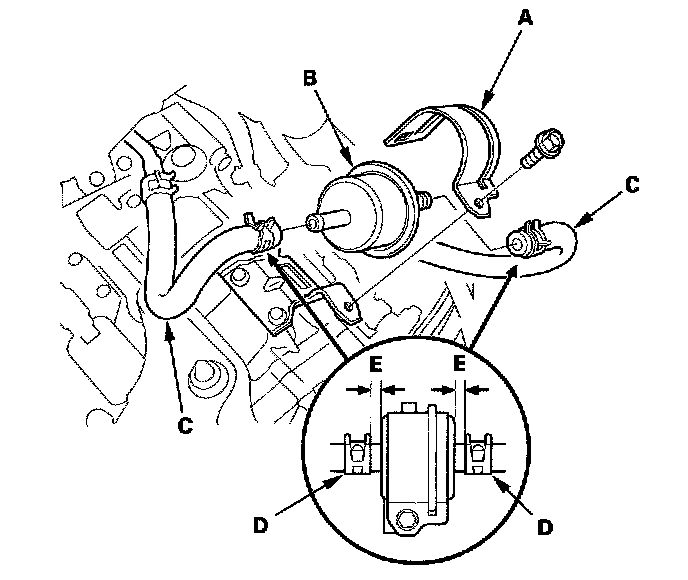 A
B
C
C
E
E
D
D