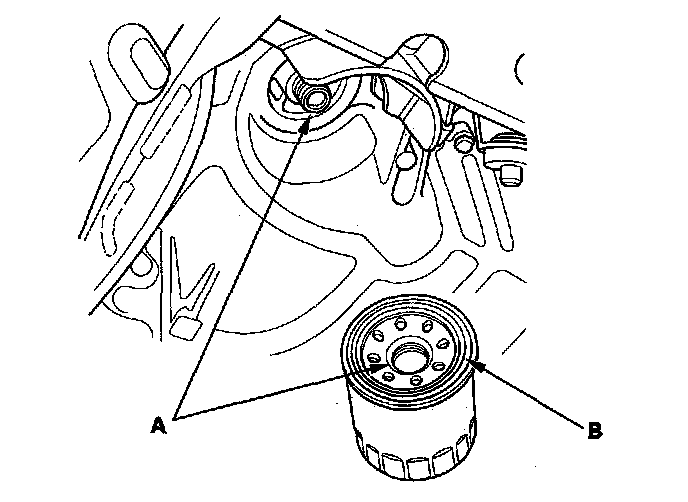 A

B