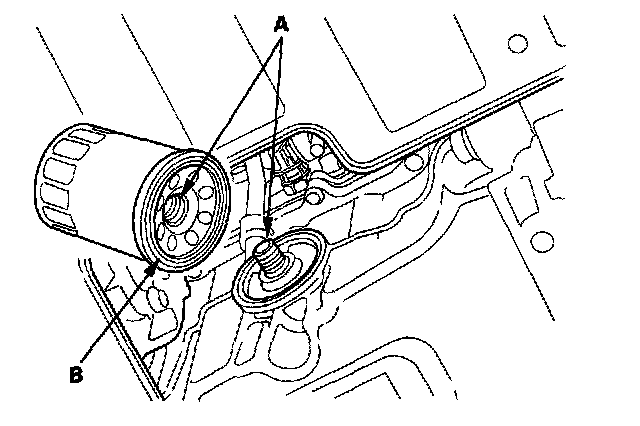 A

B