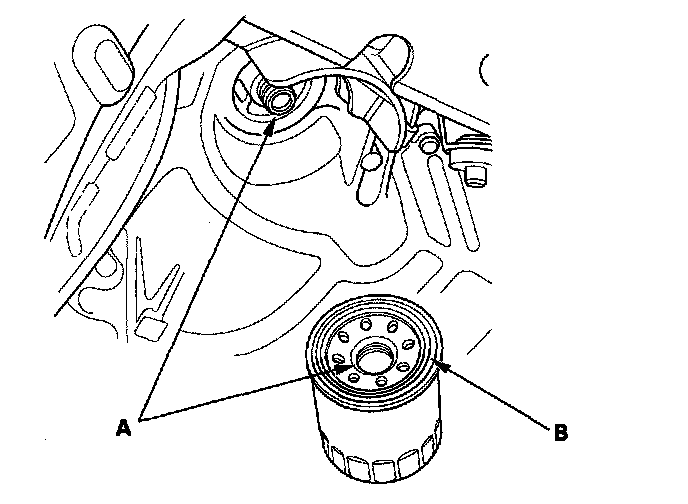 A

B