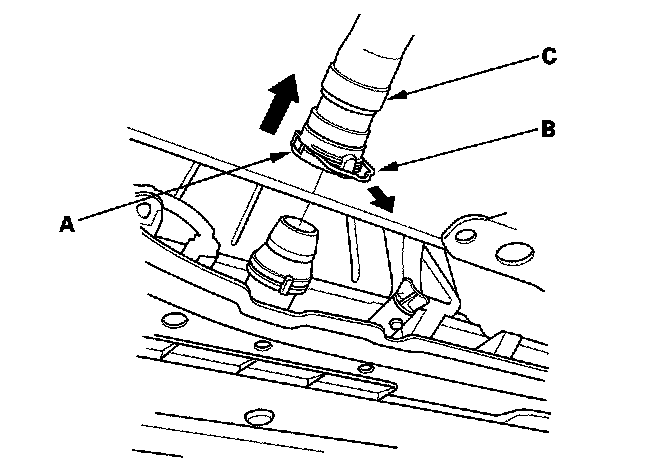 C

B

A