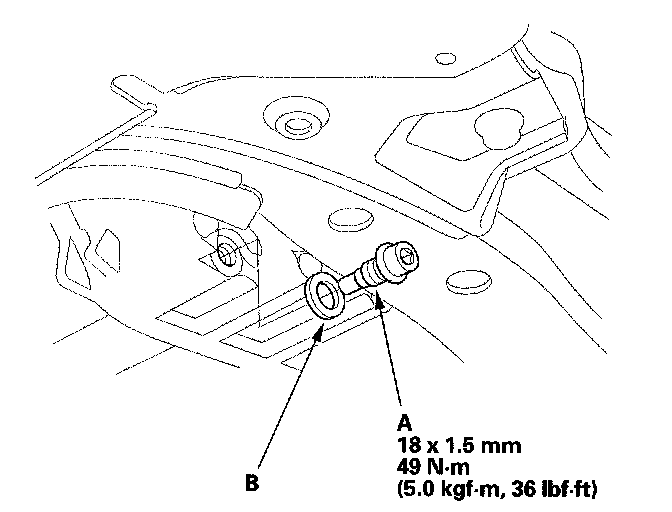 A
18 x 1.5 mm
49 N·m
(5.0 kgf·m, 36 lbf·ft)

B