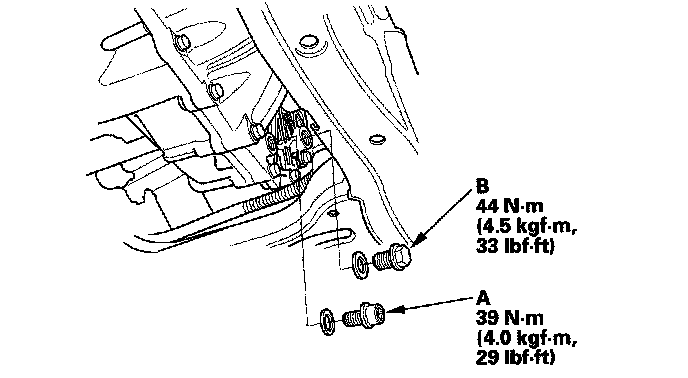 B
44 N·m
(4.5 kgf·m,
33 lbf·ft)

A
39 N·m
(4.0 kgf·m,
29 lbf·ft)