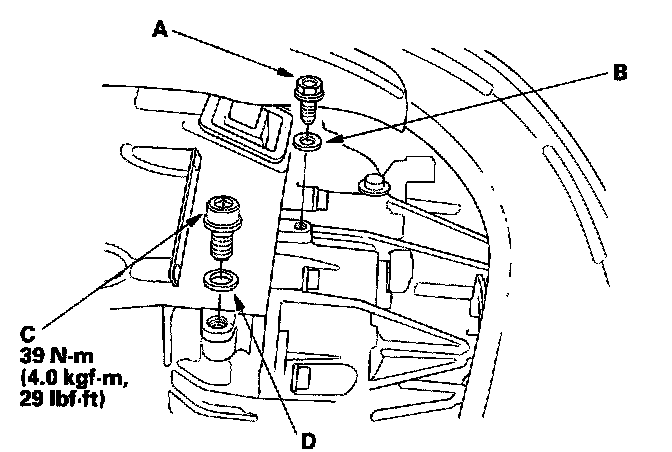 A

B

C
39 N·m
(4.0 kgf·m,
29 lbf·ft)

D