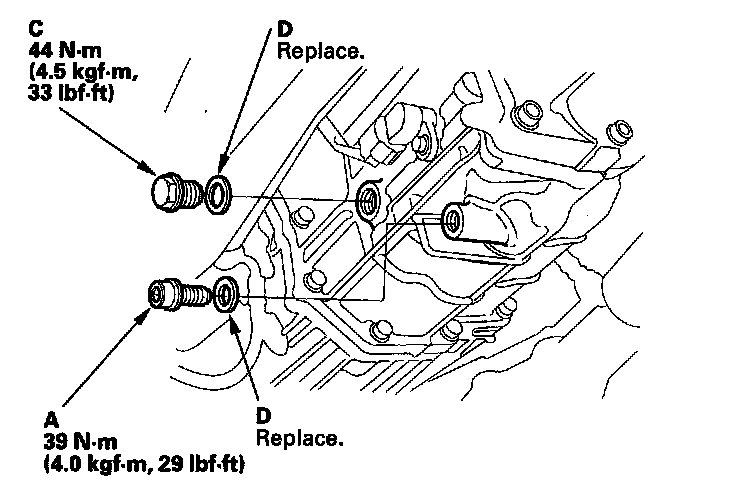 C
44 N·m
(4.5 kgf·m,
33 lbf·ft)

D
Replace.

A
39 N·m
(4.0 kgf·m, 29 lbf·ft)

D
Replace.