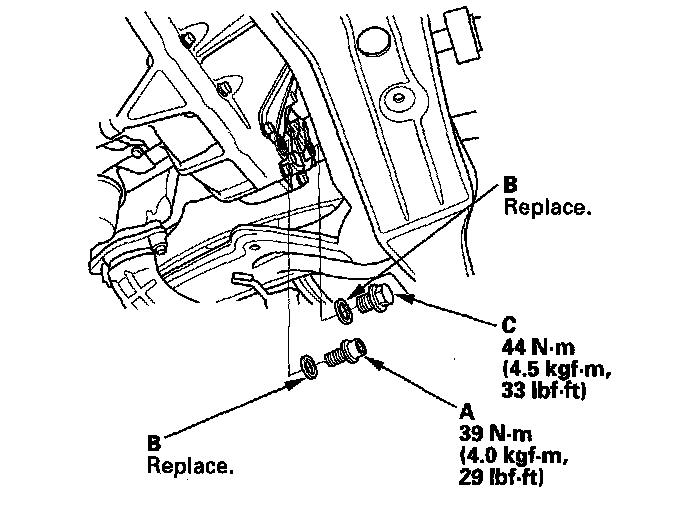 B
Replace.

C
44 N·m
(4.5 kgf·m,
33 lbf·ft)

A
39 N·m
(4.0 kgf·m,
29 lbf·ft)

B
Replace.