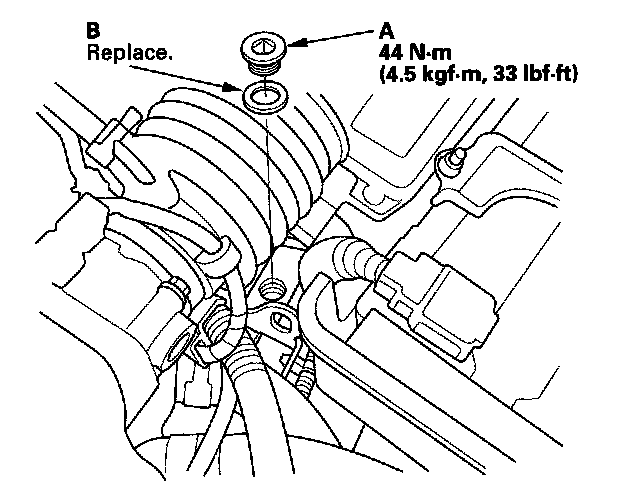 B
Replace.

A
44 N·m
(4.5 kgf·m, 33 lbf·ft)