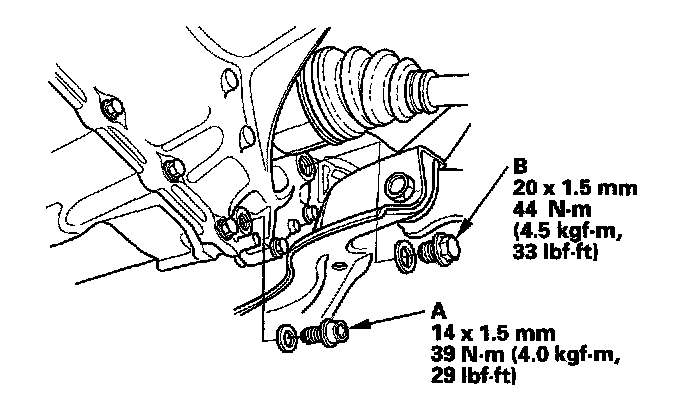 B
20 x 1.5 mm
44 N·m
(4.5 kgf·m,
33 lbf·ft)

A
14 x 1.5 mm
39 N·m (4.0 kgf·m,
29 lbf·ft)