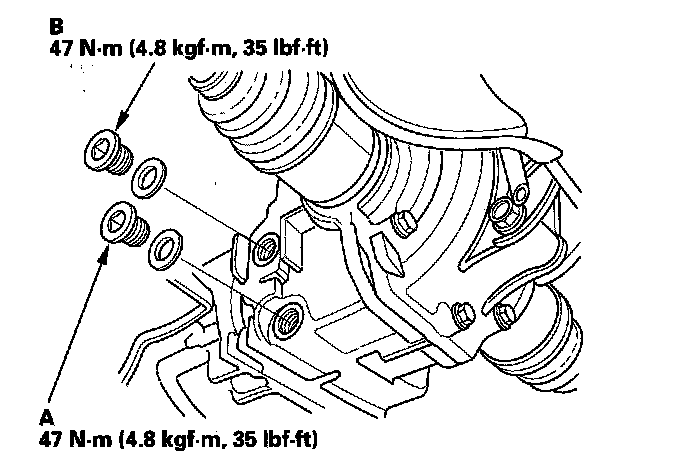 B
47 N·m (4.8 kgf·m, 35 lbf·ft)

A
47 N·m (4.8 kgf·m, 35 lbf·ft)