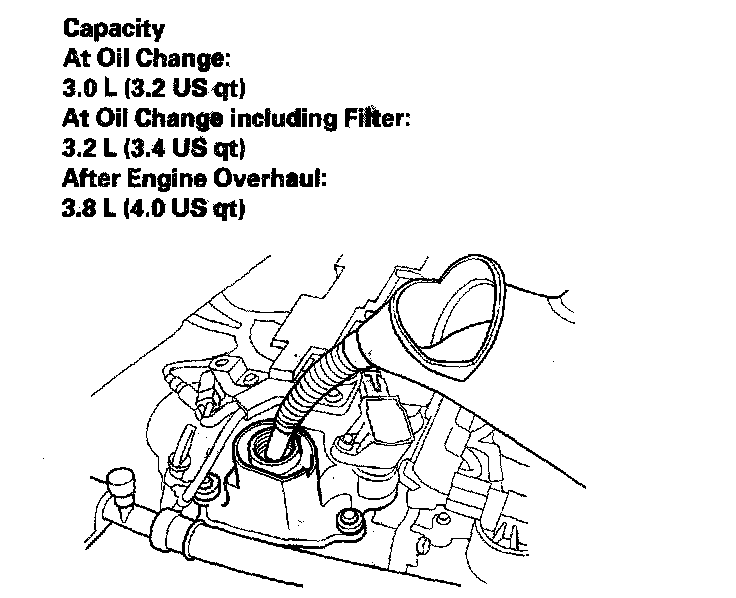 Capacity
At Oil Change:
3.0 L (3.2 US qt)
At Oil Change including Filter:
3.2 L (3.4 US qt)
After Engine Overhaul:
3.8 L (4.0 US qt)