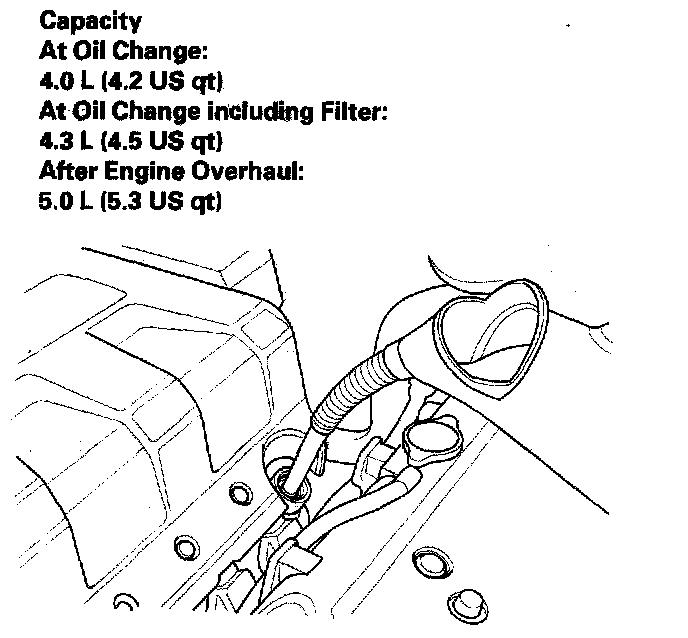 Capacity
At Oil Change:
4.0 L (4.2 US qt)
At Oil Change including Filter:
4.3 L (4.5 US qt)
After Engine Overhaul:
5.0 L (5.3 US qt)