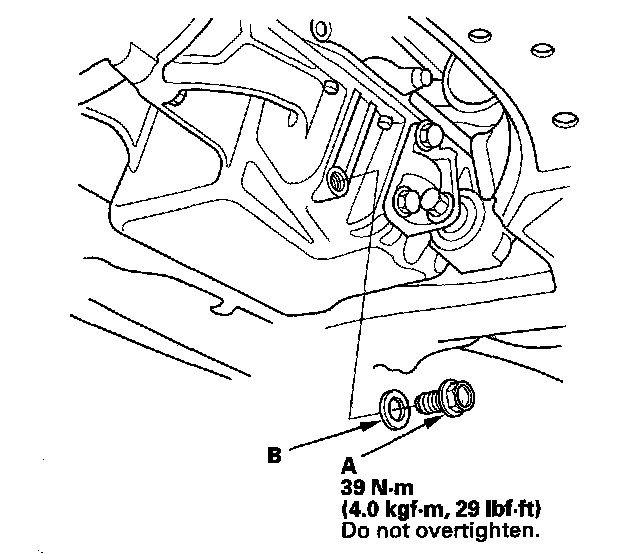 B

A
39 N·m
(4.0 kgf·m, 29 lbf·ft)
Do not overtighten.